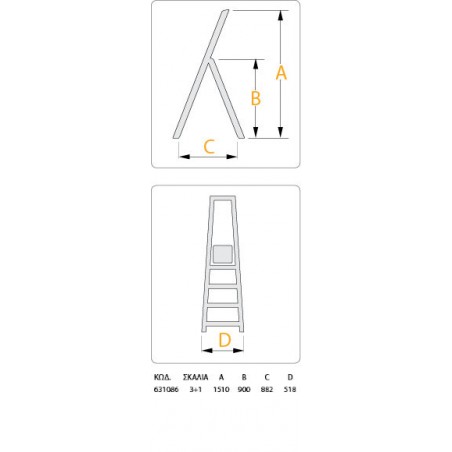 A

B

C

D

| ΚΩΔ. | ΣΚΑΛΙΑ | A | B | C | D |
|---|---|---|---|---|---|
| 631086 | 3+1 | 1510 | 900 | 882 | 518 |